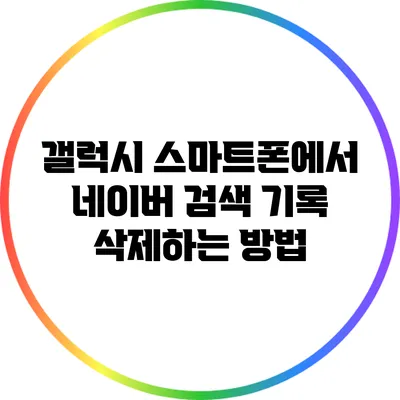 갤럭시 스마트폰에서 네이버 검색 기록 삭제하는 방법