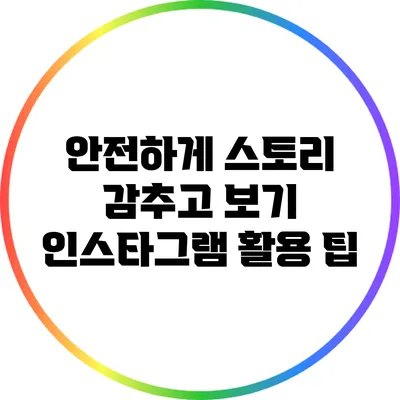 안전하게 스토리 감추고 보기 인스타그램 활용 팁