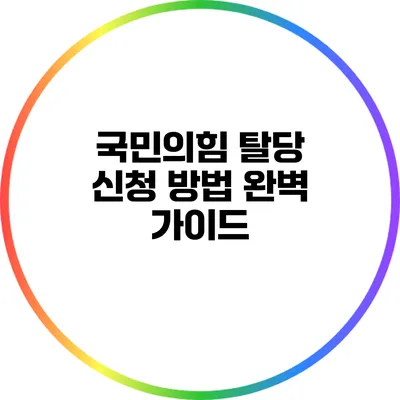 국민의힘 탈당 신청 방법 완벽 가이드