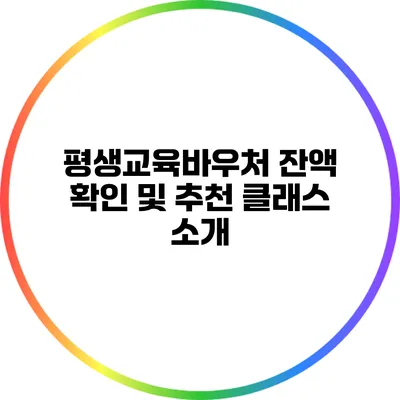 평생교육바우처 잔액 확인 및 추천 클래스 소개